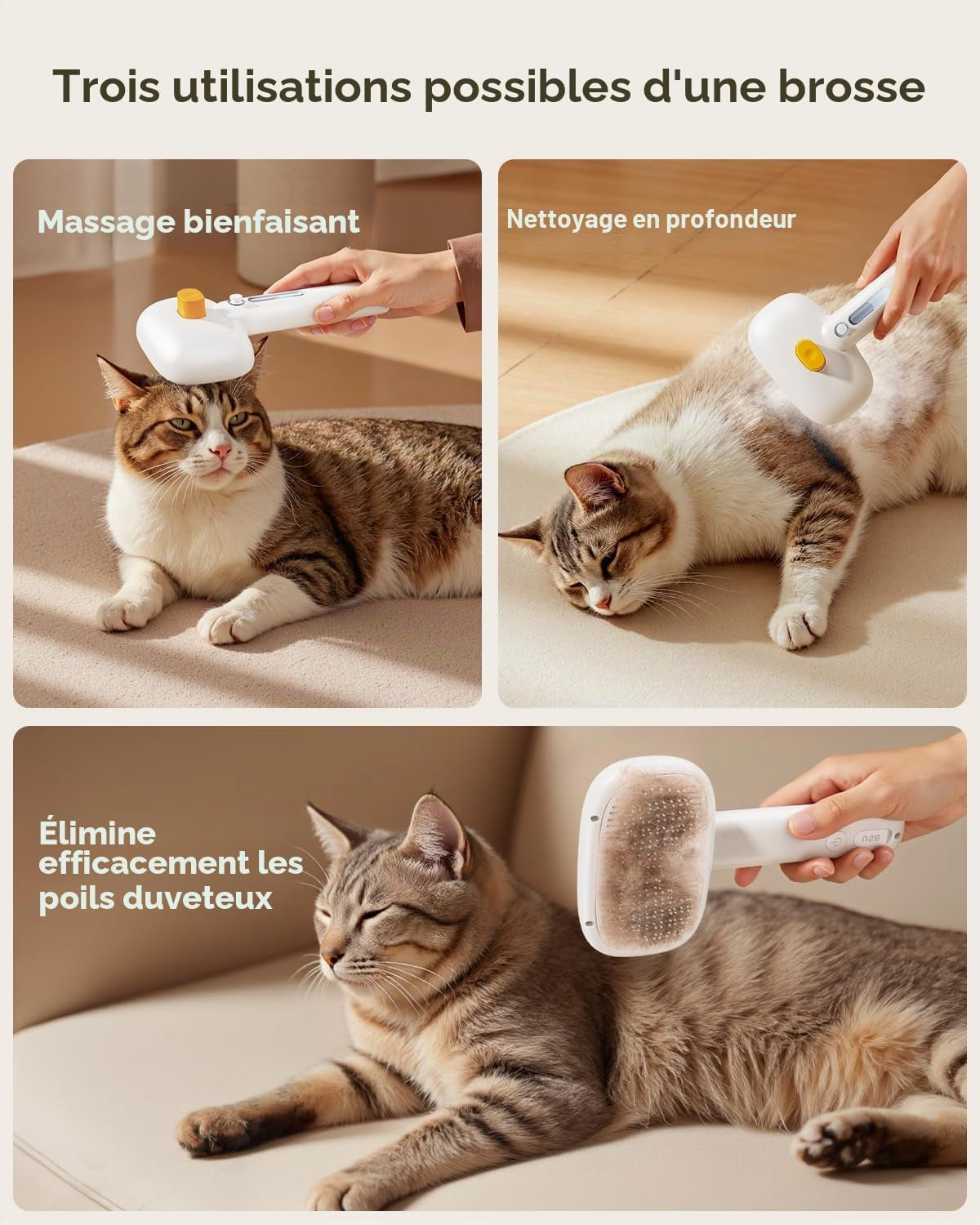 Trois utilisations possibles d'une brosse

Massage bienfaisant

Nettoyage en profondeur

Élimine efficacement les poils duveteux